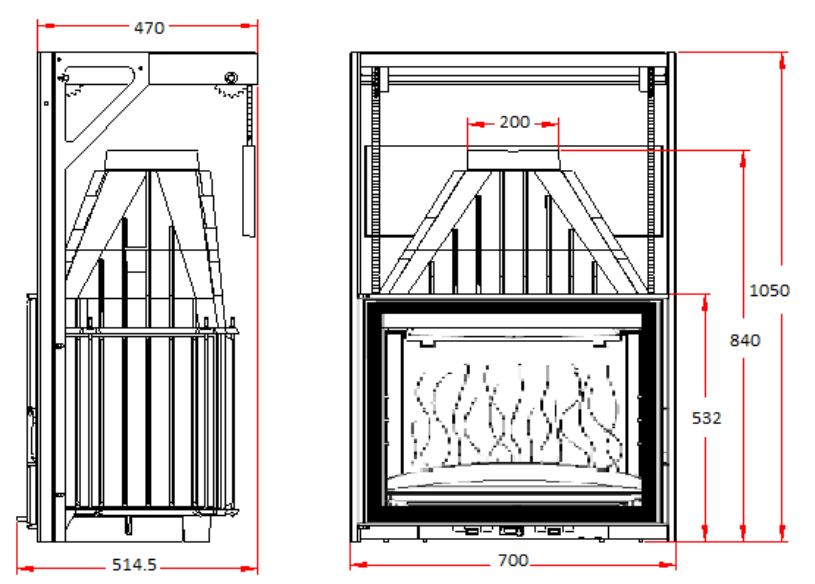 470

514.5

200

1050

840

532

700